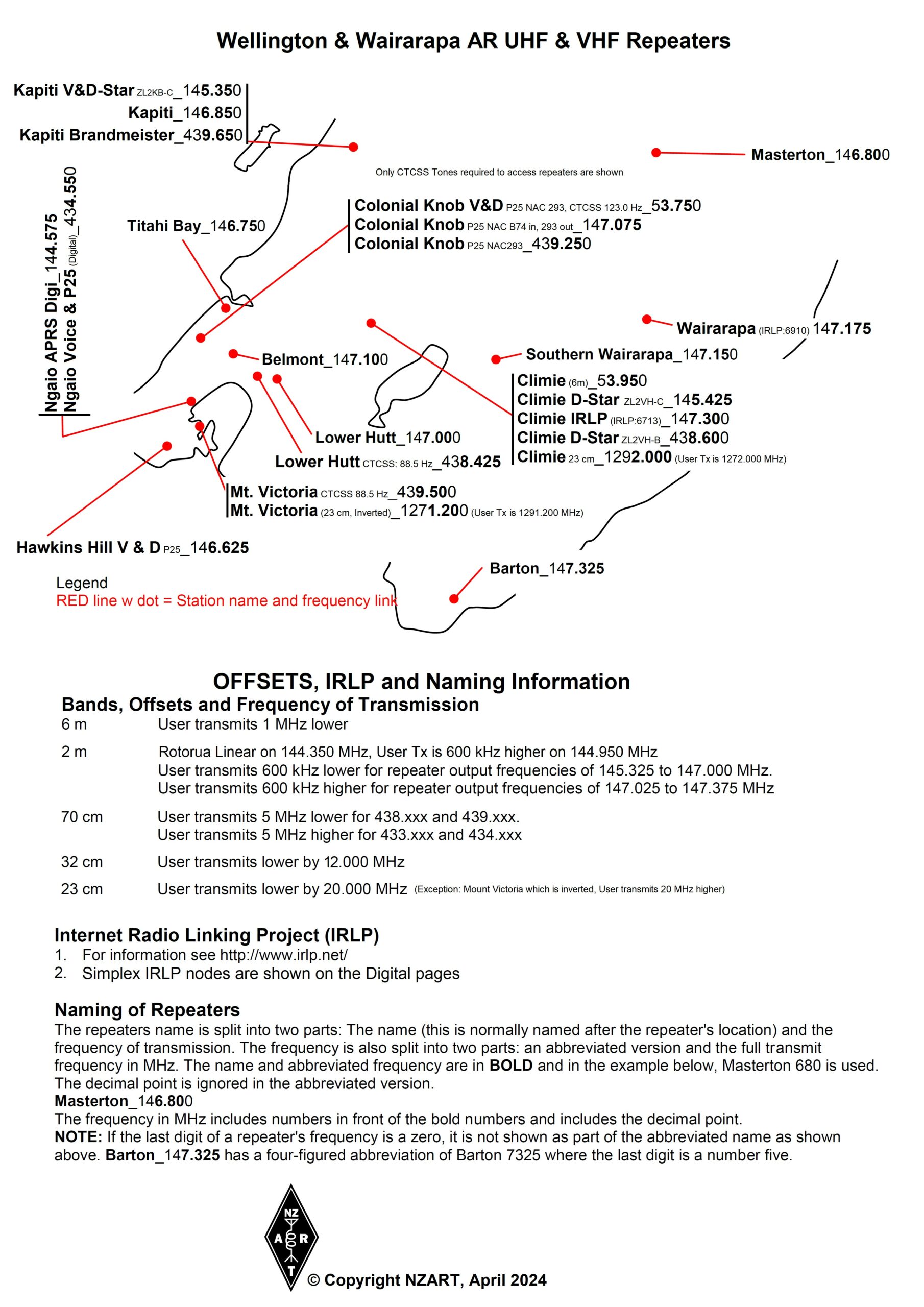 Wellington & Wairarapa AR UHF & VHF Repeaters

Kapiti V&D-Star ZL2KB-C_145.350
Kapiti_146.850
Kapiti Brandmeister_439.650

Masterton_146.800

Only CTCSS Tones required to access repeaters are shown

Ngaio APRS Digi_144.575
Ngaio Voice & P25 (Digital)_434.550

Titahi Bay_146.750

Colonial Knob V&D P25 NAC 293, CTCSS 123.0 Hz_53.750
Colonial Knob P25 NAC B74 in, 293 out_147.075
Colonial Knob P25 NAC293_439.250

Wairarapa (IRLP:6910) 147.175

Belmont_147.100

Southern Wairarapa_147.150

Climie (6m)_53.950
Climie D-Star ZL2VH-C_145.425
Climie IRLP (IRLP:6713)_147.300
Climie D-Star ZL2VH-B_438.600
Climie 23 cm_1292.000 (User Tx is 1272.000 MHz)

Lower Hutt_147.000
Lower Hutt CTCSS: 88.5 Hz_438.425

Mt. Victoria CTCSS 88.5 Hz_439.500
Mt. Victoria (23 cm, Inverted)_1271.200 (User Tx is 1291.200 MHz)

Hawkins Hill V & D P25_146.625

Barton_147.325

Legend
RED line w dot = Station name and frequency link

OFFSETS, IRLP and Naming Information
Bands, Offsets and Frequency of Transmission
6 m User transmits 1 MHz lower

2 m Rotorua Linear on 144.350 MHz, User Tx is 600 kHz higher on 144.950 MHz
User transmits 600 kHz lower for repeater output frequencies of 145.325 to 147.000 MHz.
User transmits 600 kHz higher for repeater output frequencies of 147.025 to 147.375 MHz

70 cm User transmits 5 MHz lower for 438.xxx and 439.xxx.
User transmits 5 MHz higher for 433.xxx and 434.xxx

32 cm User transmits lower by 12.000 MHz

23 cm User transmits lower by 20.000 MHz (Exception: Mount Victoria which is inverted, User transmits 20 MHz higher)

Internet Radio Linking Project (IRLP)
1. For information see http://www.irlp.net/
2. Simplex IRLP nodes are shown on the Digital pages

Naming of Repeaters
The repeaters name is split into two parts: The name (this is normally named after the repeater's location) and the frequency of transmission. The frequency is also split into two parts: an abbreviated version and the full transmit frequency in MHz. The name and abbreviated frequency are in BOLD and in the example below, Masterton 680 is used. The decimal point is ignored in the abbreviated version.
Masterton_146.800
The frequency in MHz includes numbers in front of the bold numbers and includes the decimal point.
NOTE: If the last digit of a repeater's frequency is a zero, it is not shown as part of the abbreviated name as shown above. Barton_147.325 has a four-figured abbreviation of Barton 7325 where the last digit is a number five.

NZ A R T

© Copyright NZART, April 2024